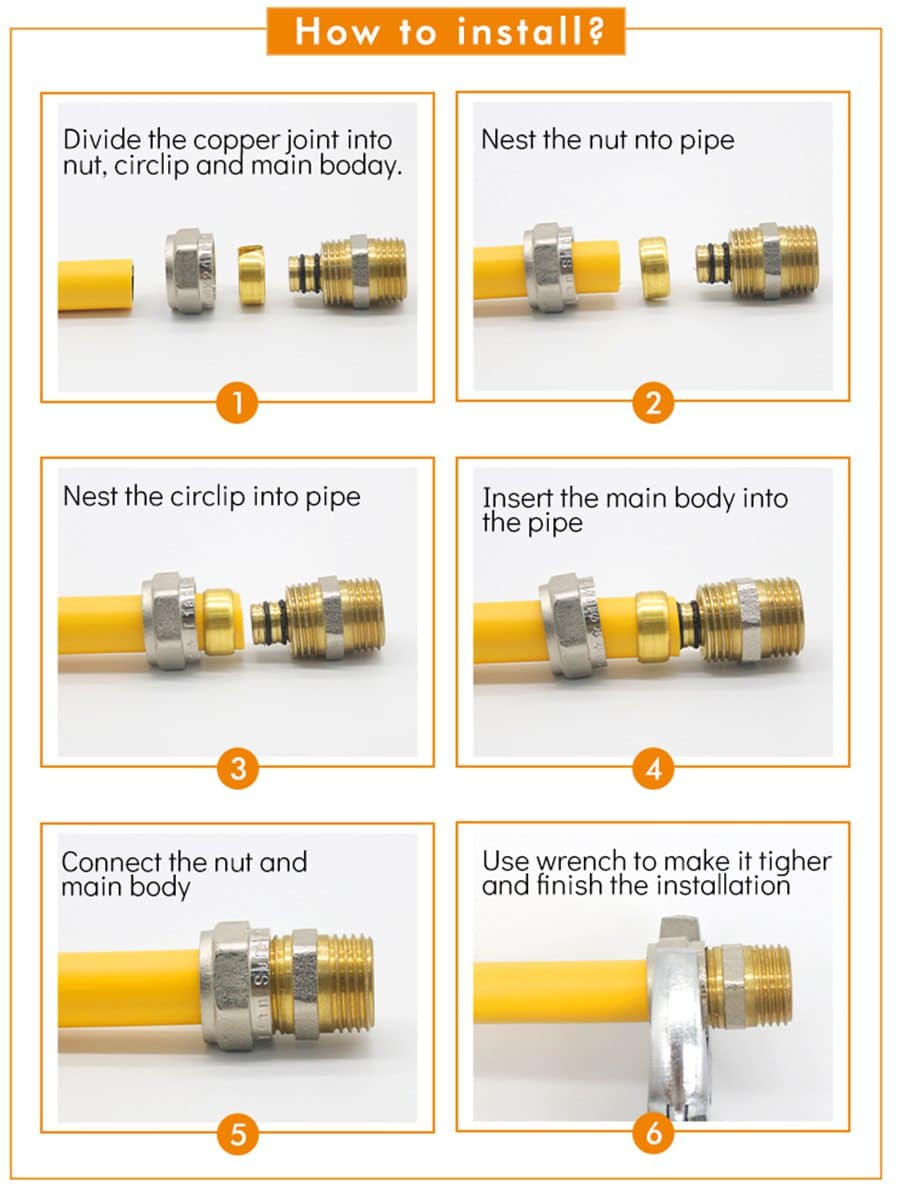 How to install?

Divide the copper joint into nut, circlip and main boday.

1

Nest the nut nto pipe

2

Nest the circlip into pipe

3

Insert the main body into the pipe

4

Connect the nut and main body

5

Use wrench to make it tigher and finish the installation

6